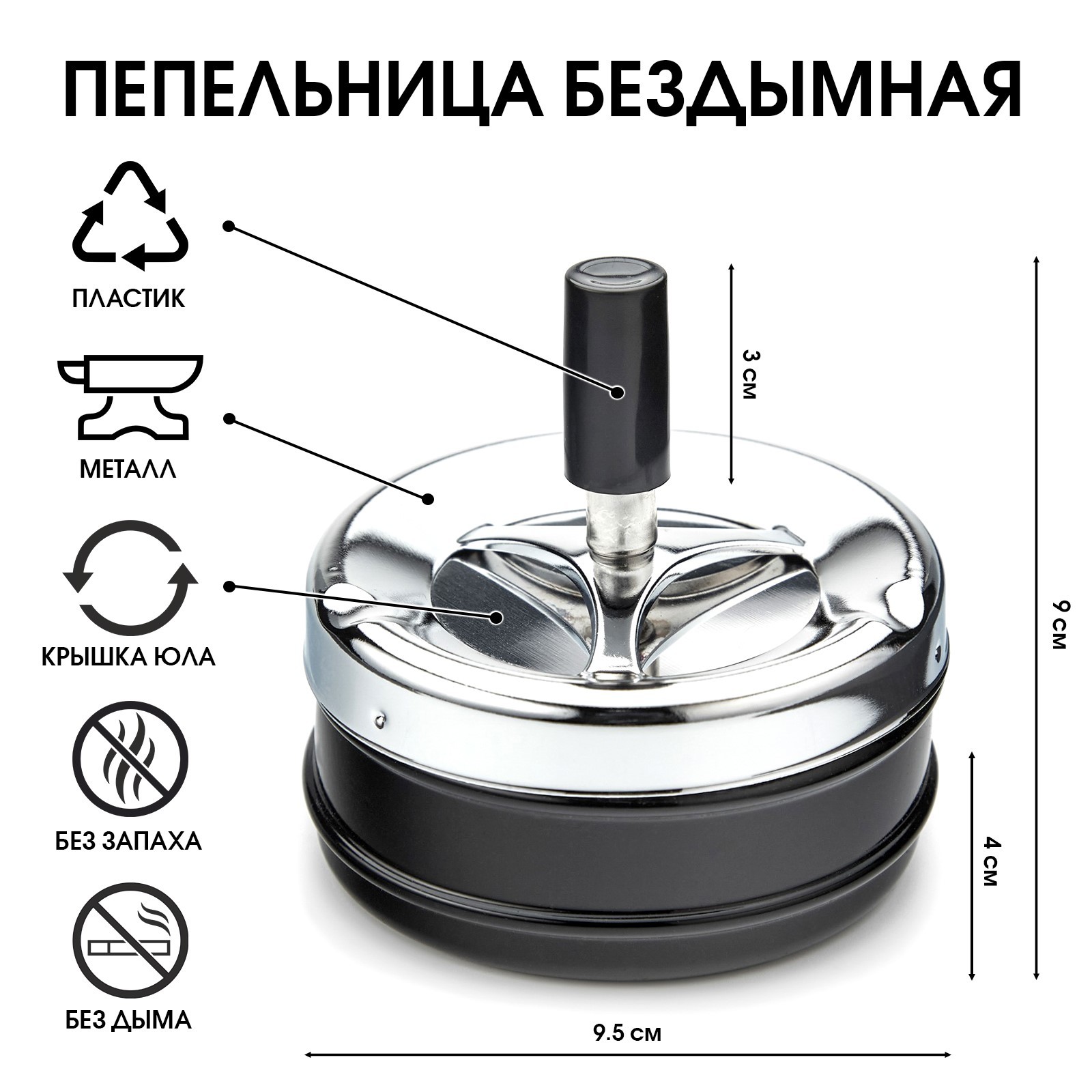 ПЕПЕЛЬНИЦА БЕЗДЫМНАЯ

ПЛАСТИК

МЕТАЛЛ

КРЫШКА ЮЛА

БЕЗ ЗАПАХА

БЕЗ ДЫМА

3 см

9 см

4 см

9.5 см